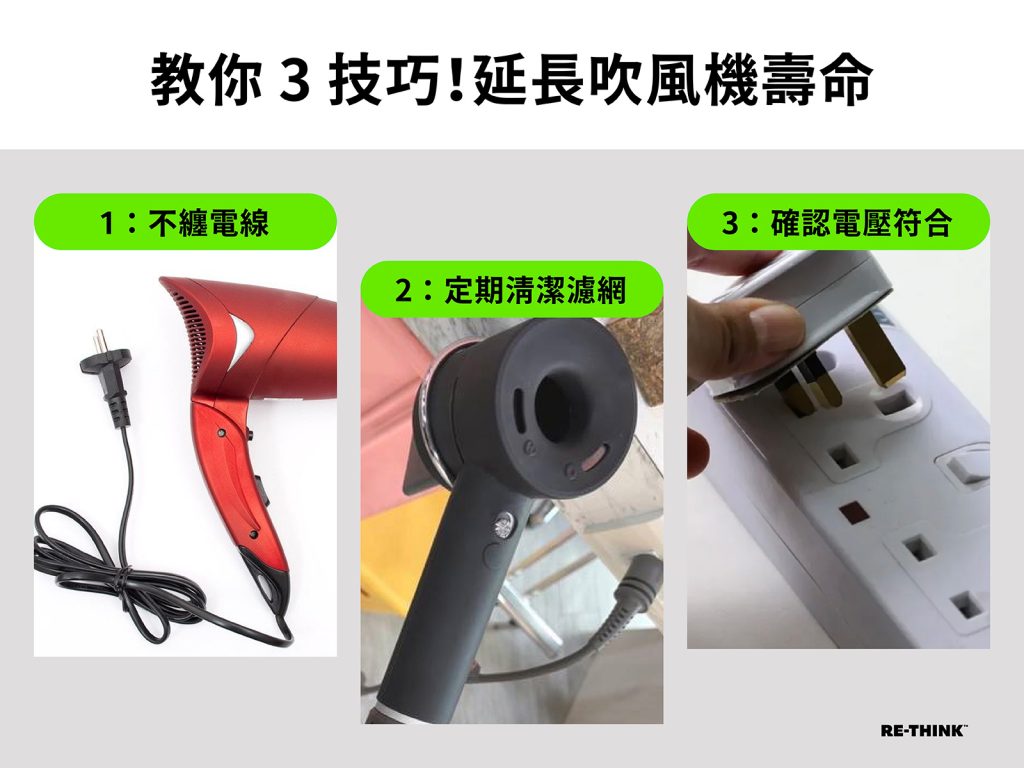 教你 3 技巧!延長吹風機壽命

1：不纏電線

2：定期清潔濾網

3：確認電壓符合

RE-THINK™